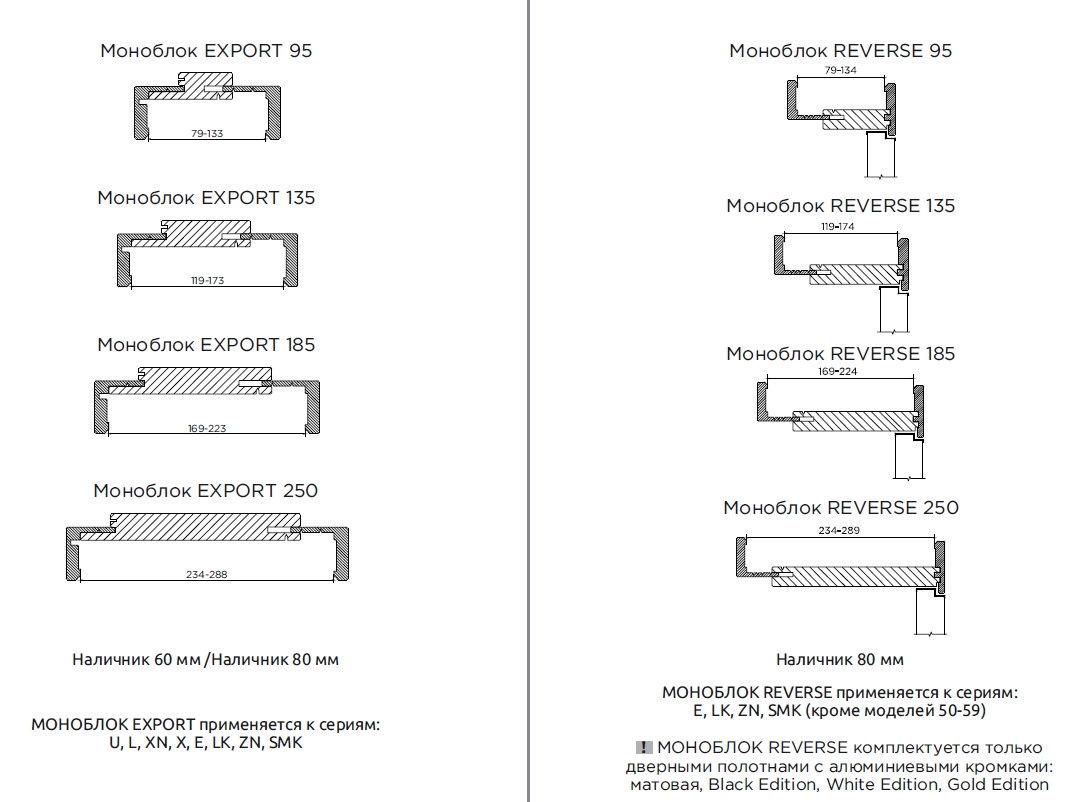 Моноблок EXPORT 95

79-133

Моноблок EXPORT 135

119-173

Моноблок EXPORT 185

169-223

Моноблок EXPORT 250

234-288

Наличник 60 мм /Наличник 80 мм

МОНОБЛОК EXPORT применяется к сериям:
U, L, XN, X, E, LK, ZN, SMK

Моноблок REVERSE 95

79-134

Моноблок REVERSE 135

119-174

Моноблок REVERSE 185

169-224

Моноблок REVERSE 250

234-289

Наличник 80 мм

МОНОБЛОК REVERSE применяется к сериям:
E, LK, ZN, SMK (кроме моделей 50-59)

! МОНОБЛОК REVERSE комплектуется только дверными полотнами с алюминиевыми кромками: матовая, Black Edition, White Edition, Gold Edition